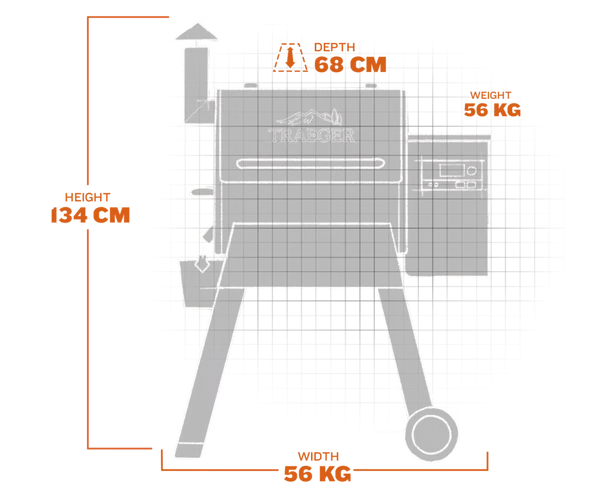 DEPTH
68 CM

WEIGHT
56 KG

TRAEGER

HEIGHT
134 CM

WIDTH
56 KG